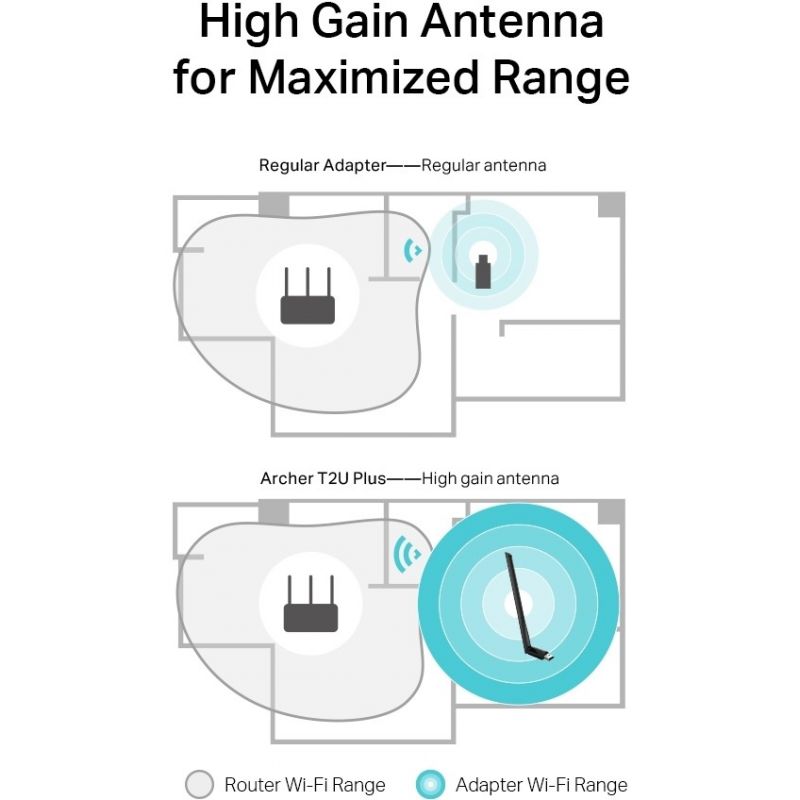 High Gain Antenna for Maximized Range

Regular Adapter——Regular antenna

Archer T2U Plus——High gain antenna

Router Wi-Fi Range
Adapter Wi-Fi Range