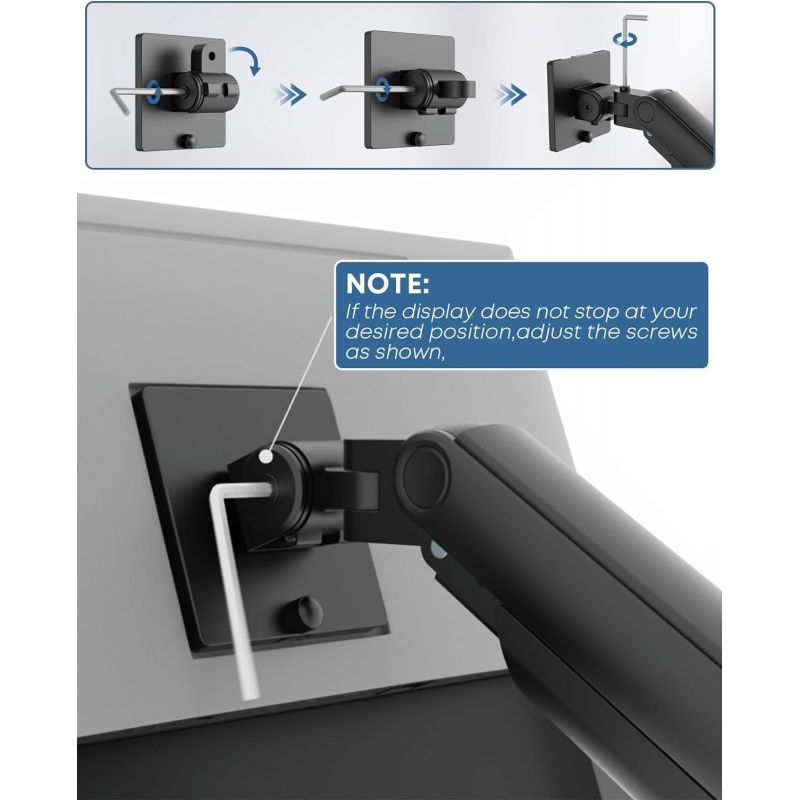 NOTE:
If the display does not stop at your desired position,adjust the screws as shown,