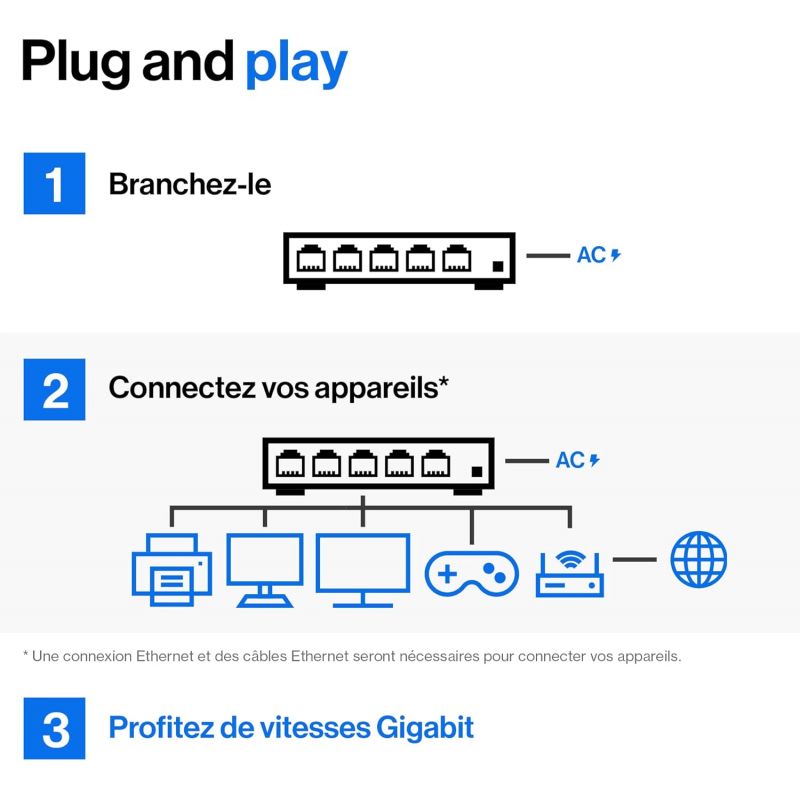 Plug and play

1 Branchez-le

AC

2 Connectez vos appareils*

AC

* Une connexion Ethernet et des câbles Ethernet seront nécessaires pour connecter vos appareils.

3 Profitez de vitesses Gigabit